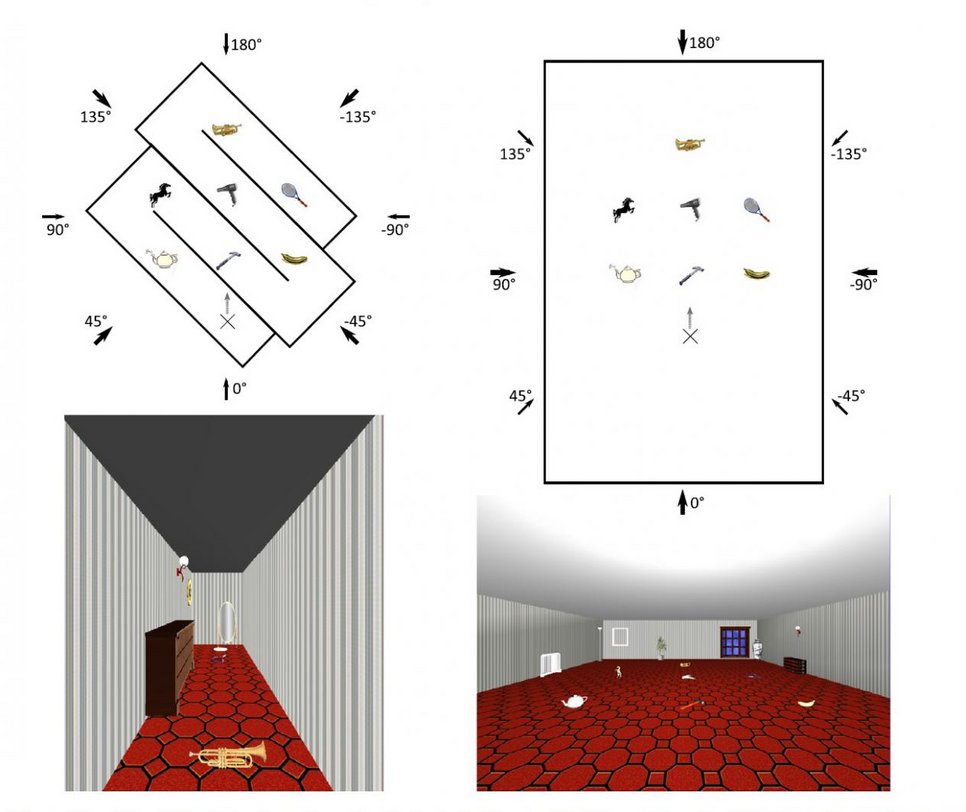 180°
135°
-135°
90°
-90°
45°
-45°
0°

180°
135°
-135°
90°
-90°
45°
-45°
0°